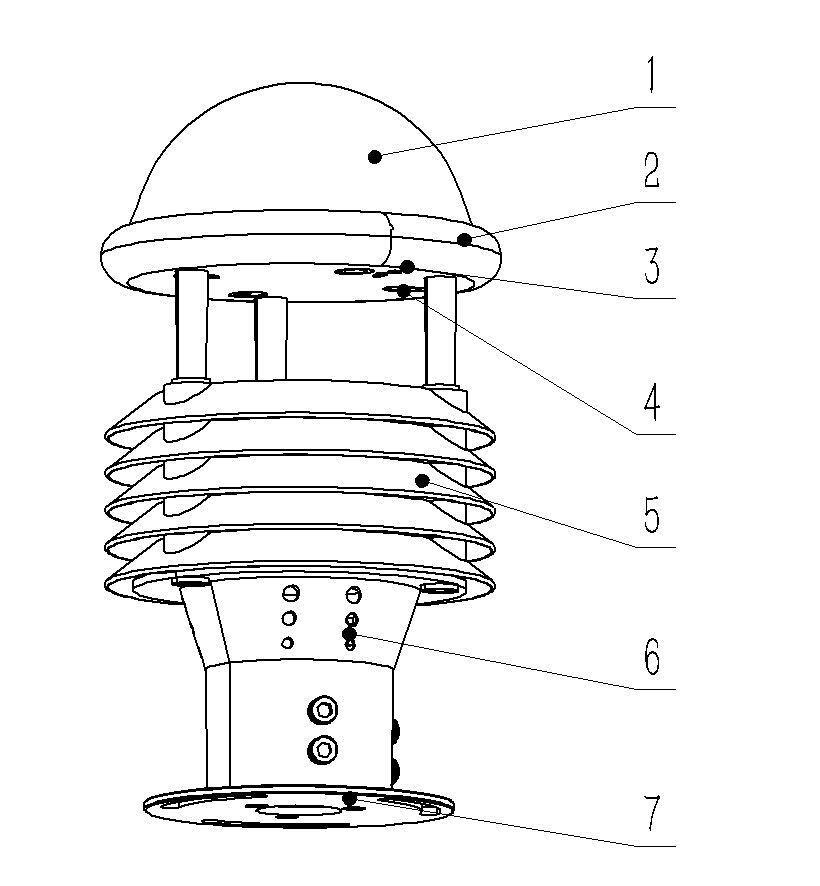 1
2
3
4
5
6
7